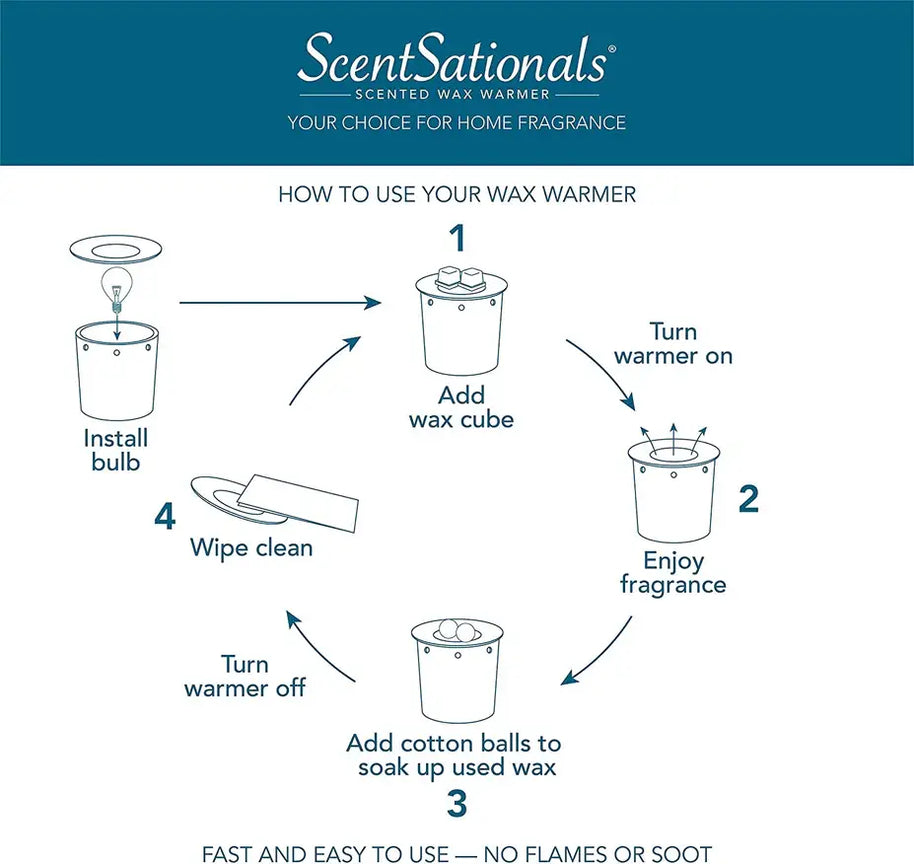 ScentSationals®
SCENTED WAX WARMER
YOUR CHOICE FOR HOME FRAGRANCE

HOW TO USE YOUR WAX WARMER

Install bulb

1
Add wax cube

Turn warmer on

2
Enjoy fragrance

Add cotton balls to soak up used wax
3

Turn warmer off

4
Wipe clean

FAST AND EASY TO USE — NO FLAMES OR SOOT